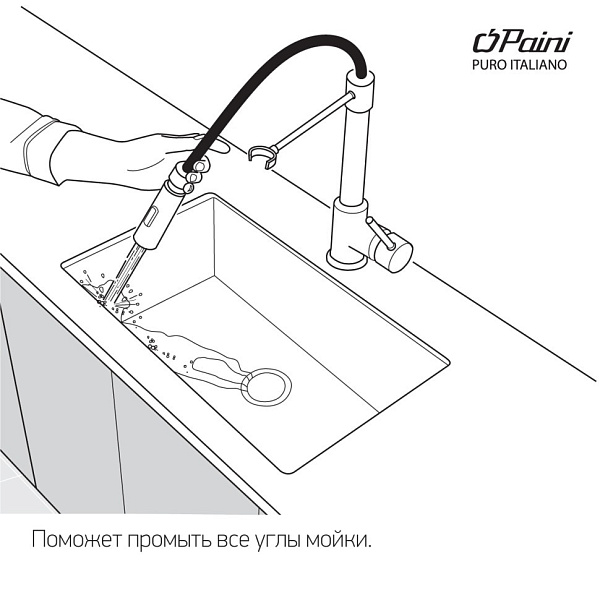 Paini
PURO ITALIANO

Поможет промыть все углы мойки.